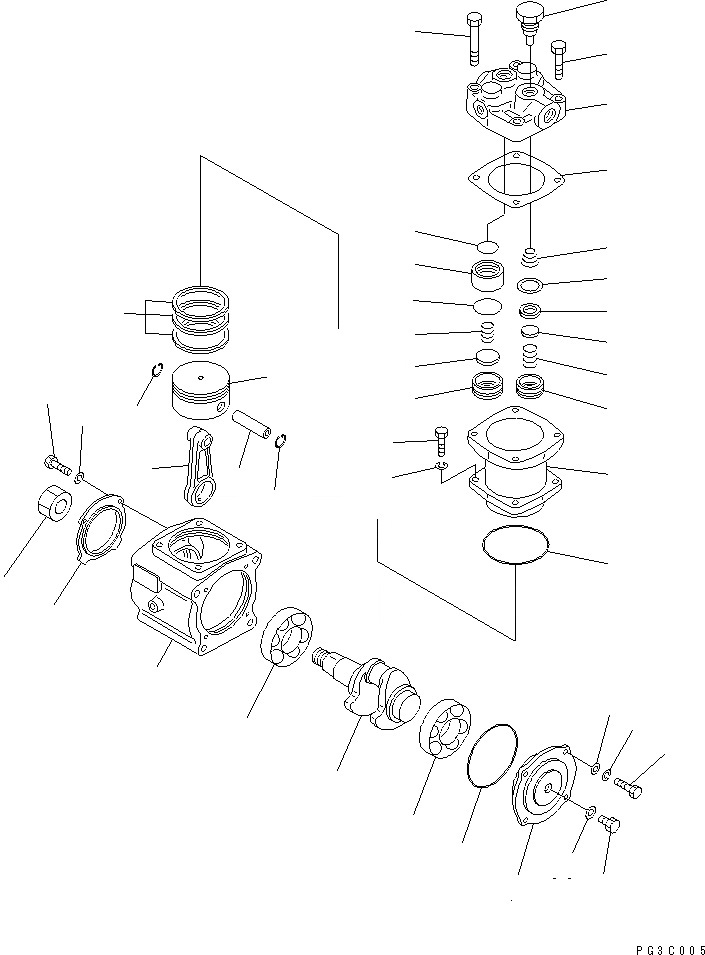 PG3C005