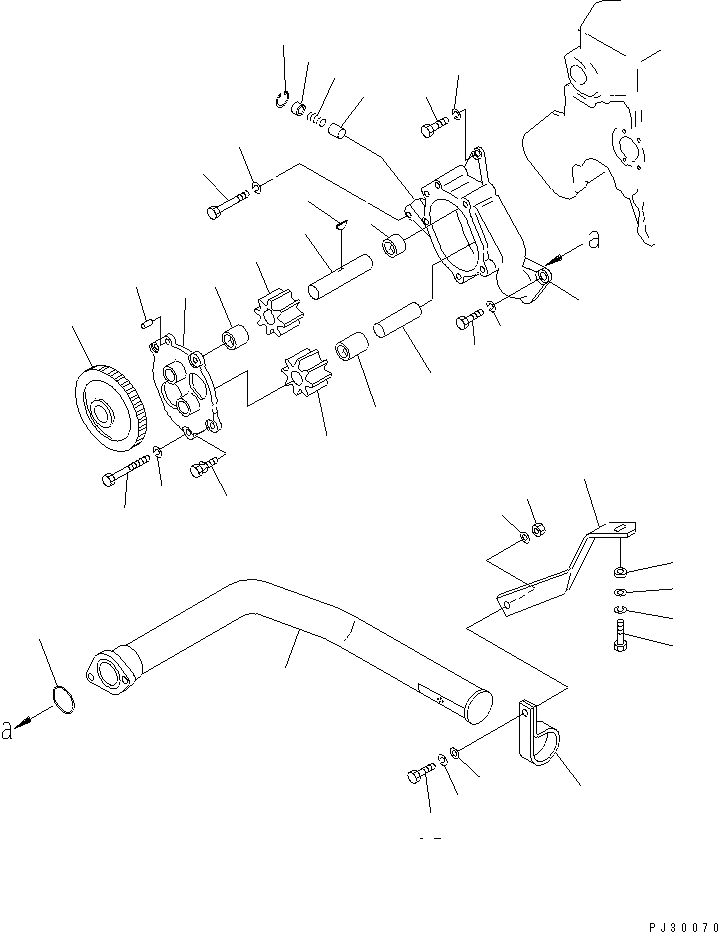 a

a

PJ30070