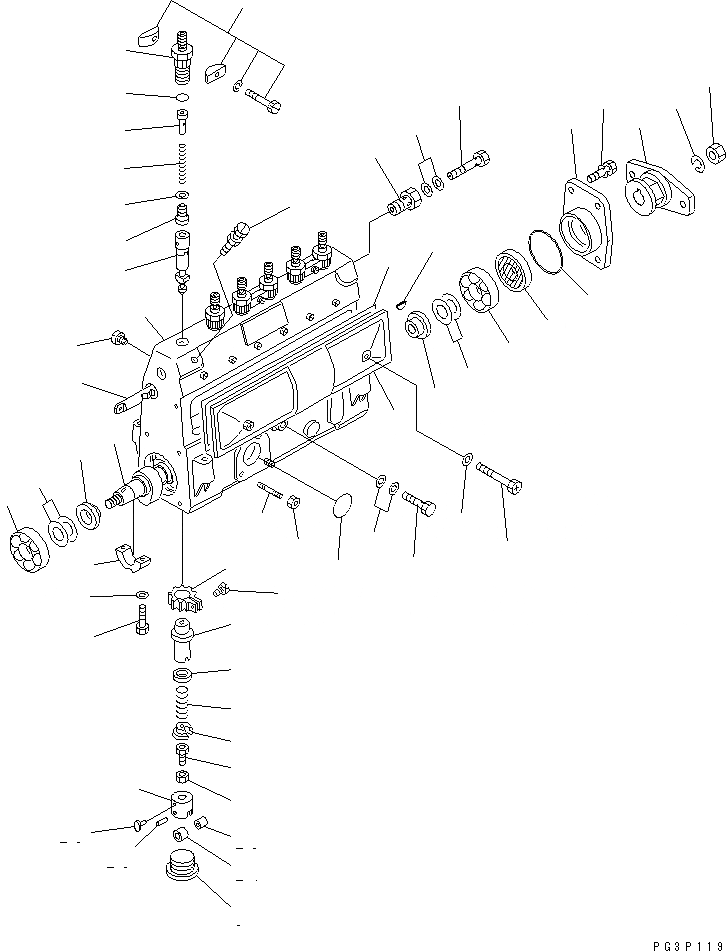 PG3P119