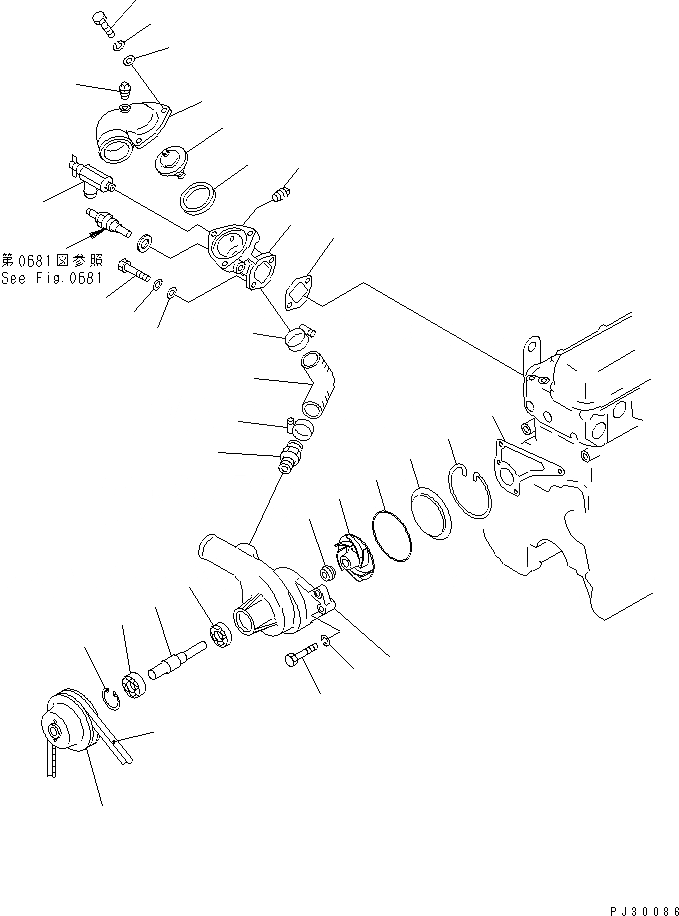 第0681図参照
See Fig.0681

PJ30086