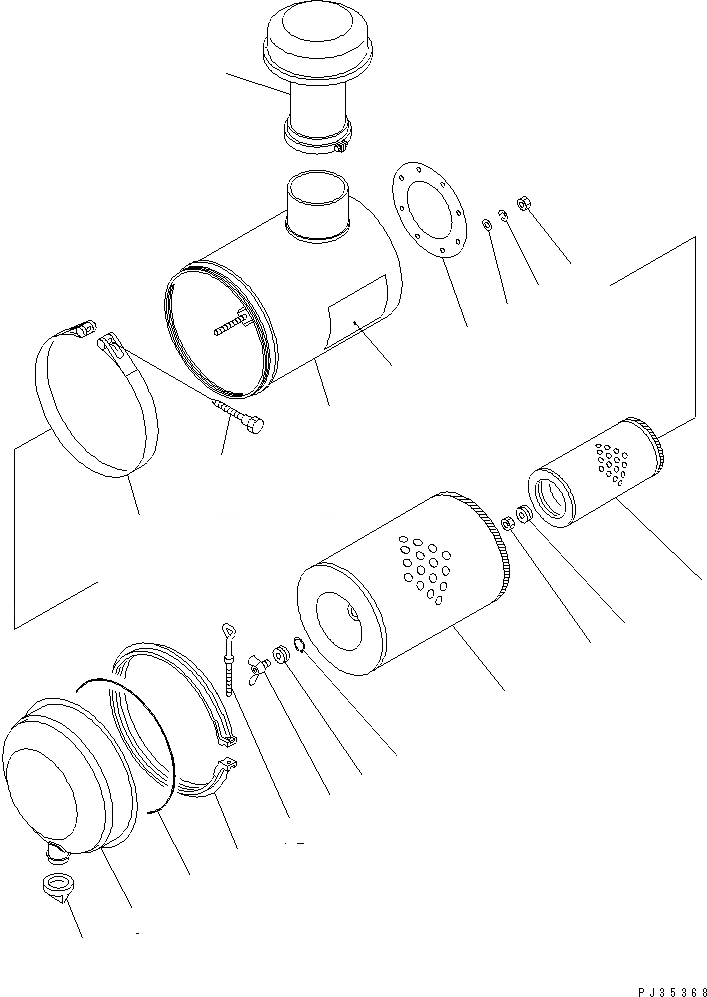 PJ35368