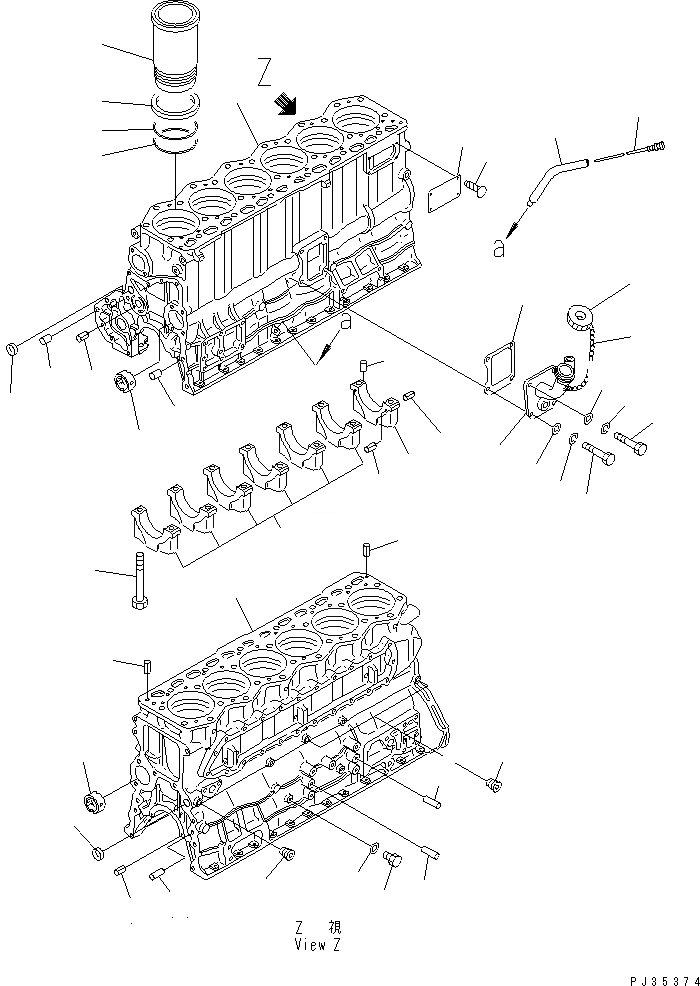 Z

a

a

Z 視
View Z

PJ35374