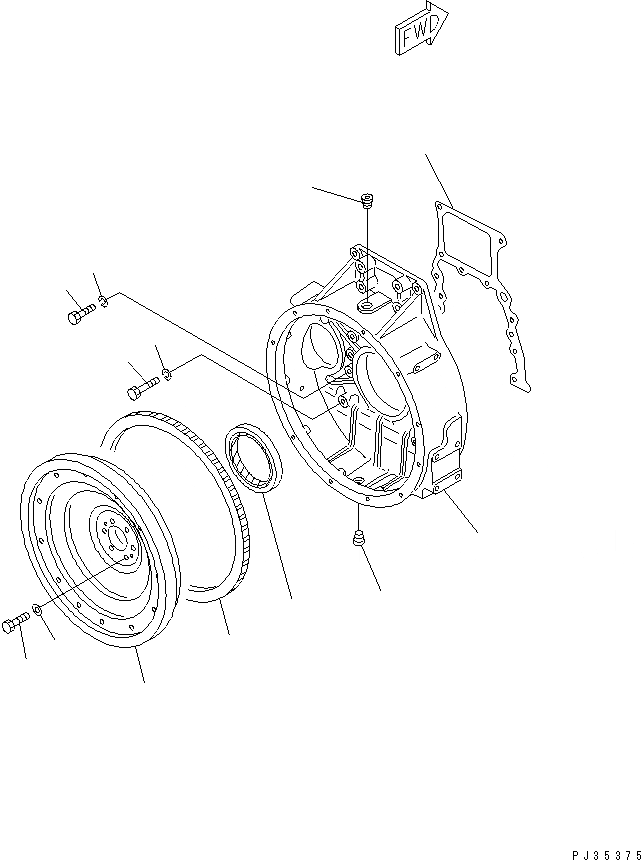 FWD

PJ35375