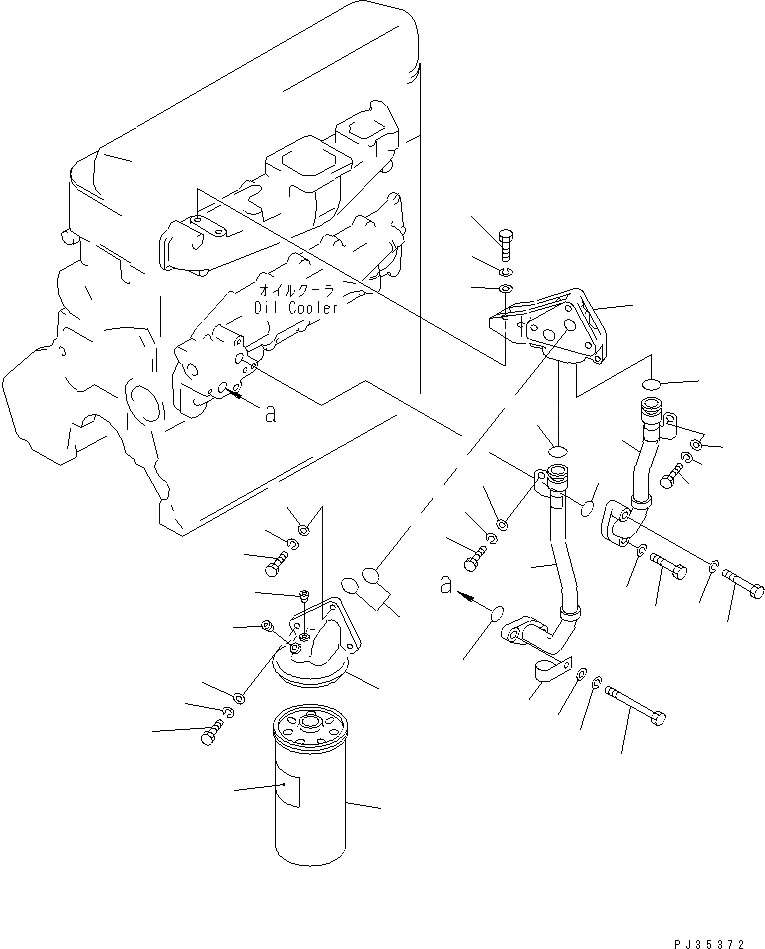 オイルクーラ
Oil Cooler
a
a
PJ35372