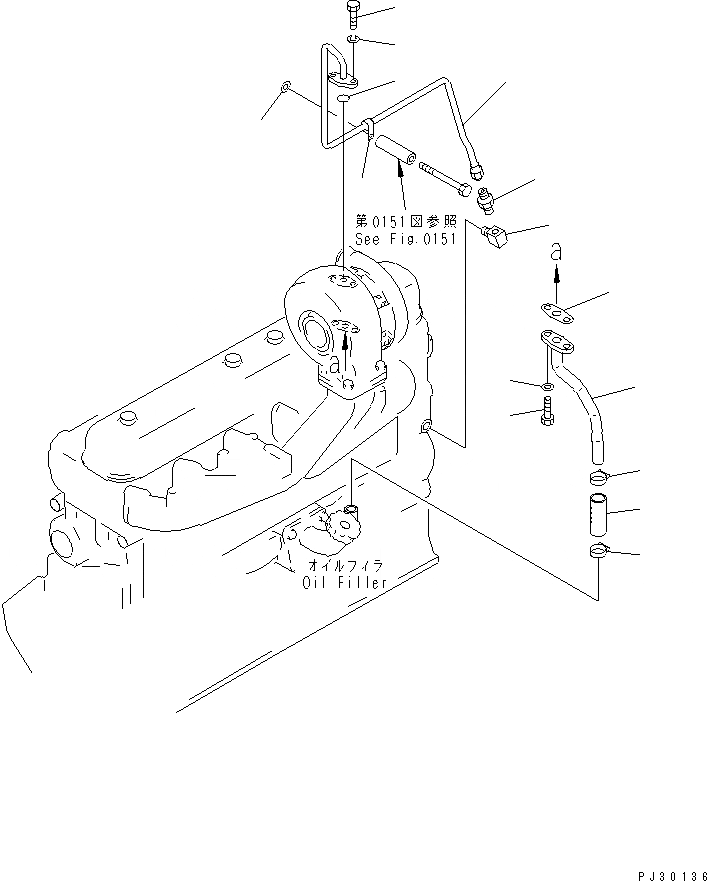 第0151図参照
See Fig.0151

a

a

オイルフィラ
Oil Filler

PJ30136