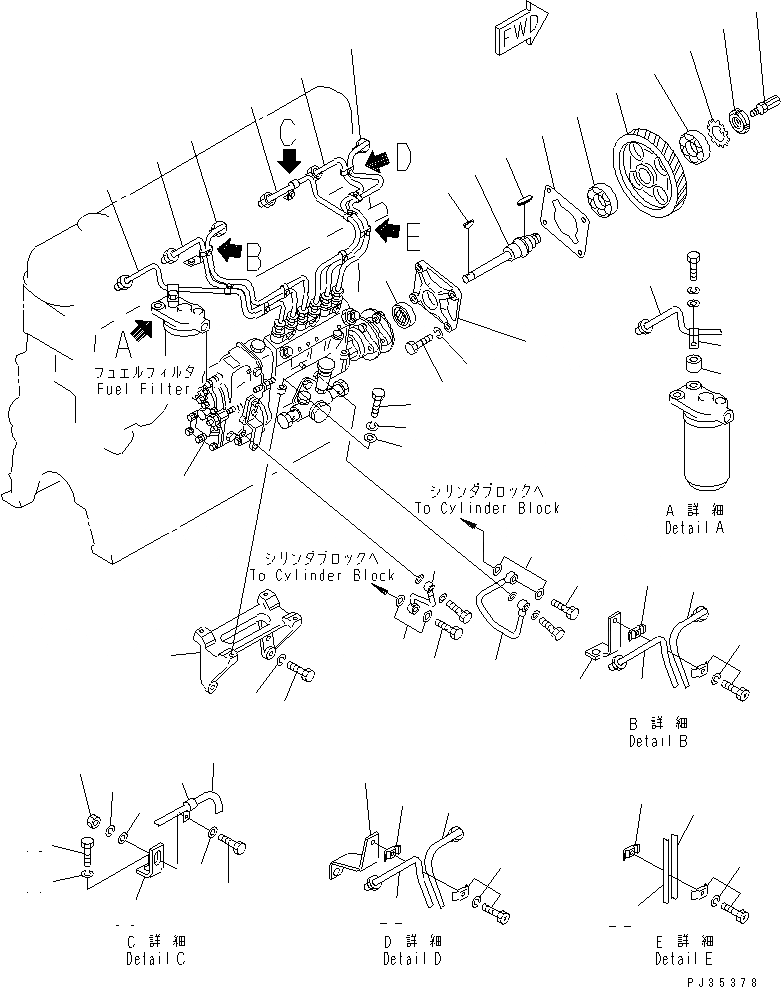 FWD

C

D

B

E

A

フュエルフィルタ
Fuel Filter

シリンダブロックへ
To Cylinder Block

シリンダブロックへ
To Cylinder Block

A 詳 細
Detail A

B 詳 細
Detail B

C 詳 細
Detail C

D 詳 細
Detail D

E 詳 細
Detail E

PJ35378