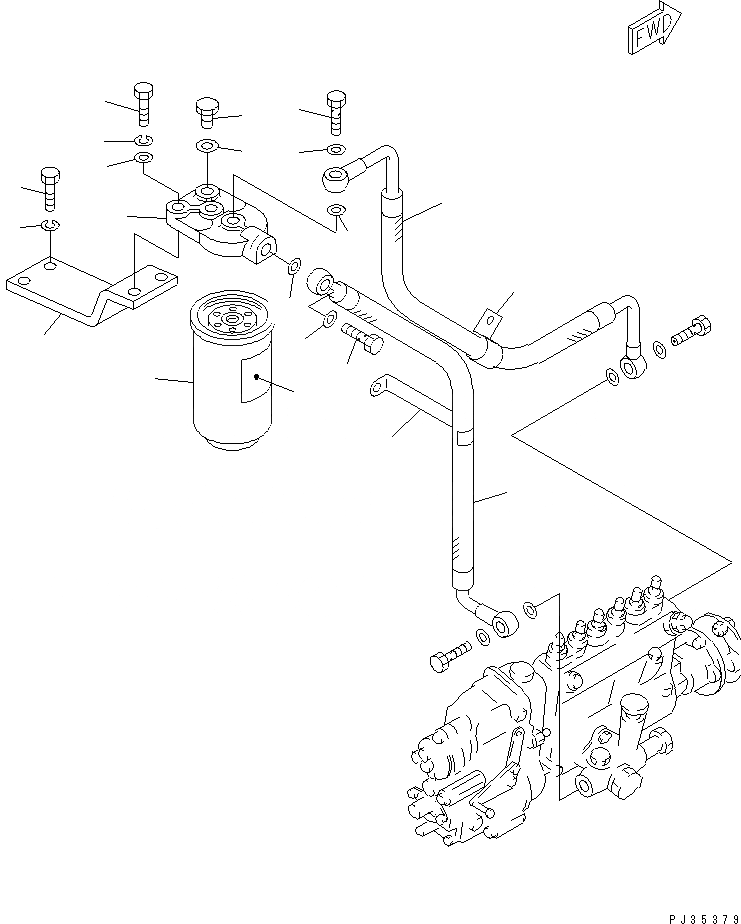 FWD

PJ35379