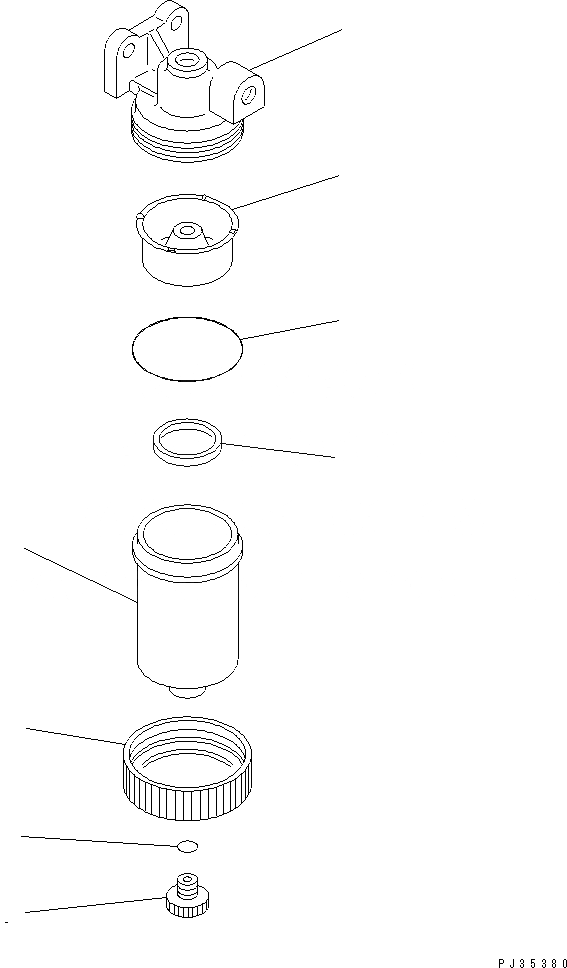 PJ35380