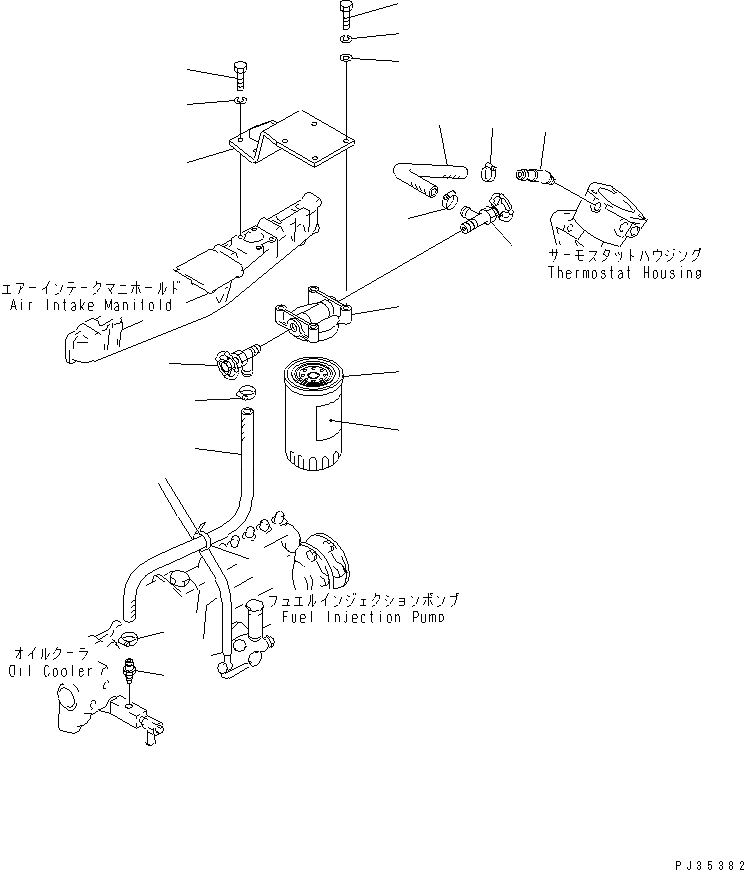 サーモスタットハウジング
Thermostat Housing

エアーインテークマニホールド
Air Intake Manifold

フュエルインジェクションポンプ
Fuel Injection Pump

オイルクーラ
Oil Cooler

PJ35382