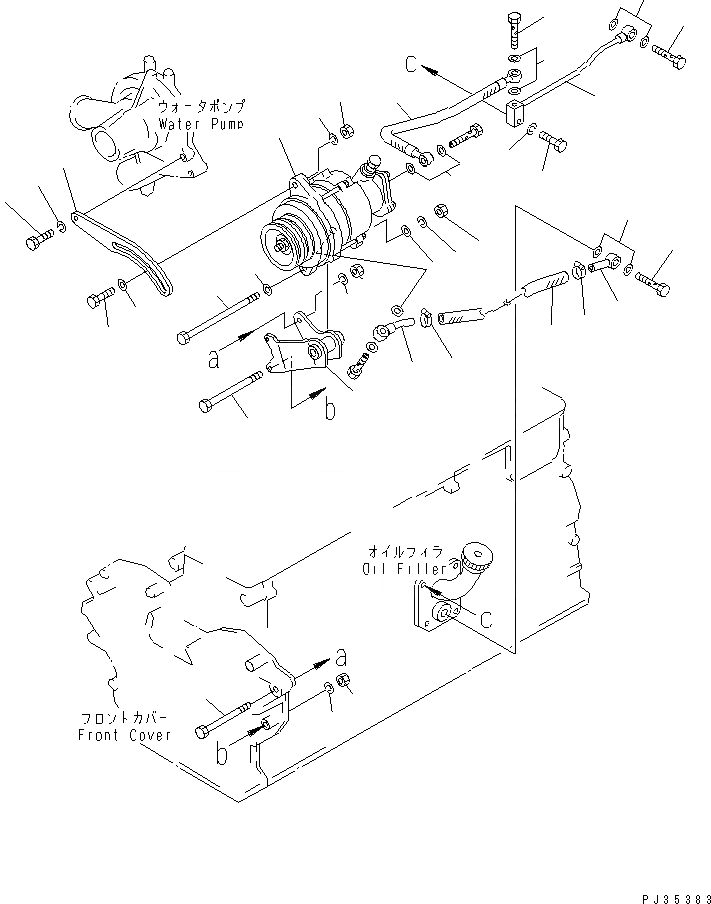 ウォータポンプ
Water Pump

C

a

b

オイルフィラ
Oil Filler

C

a

フロントカバー
Front Cover

b

PJ35383