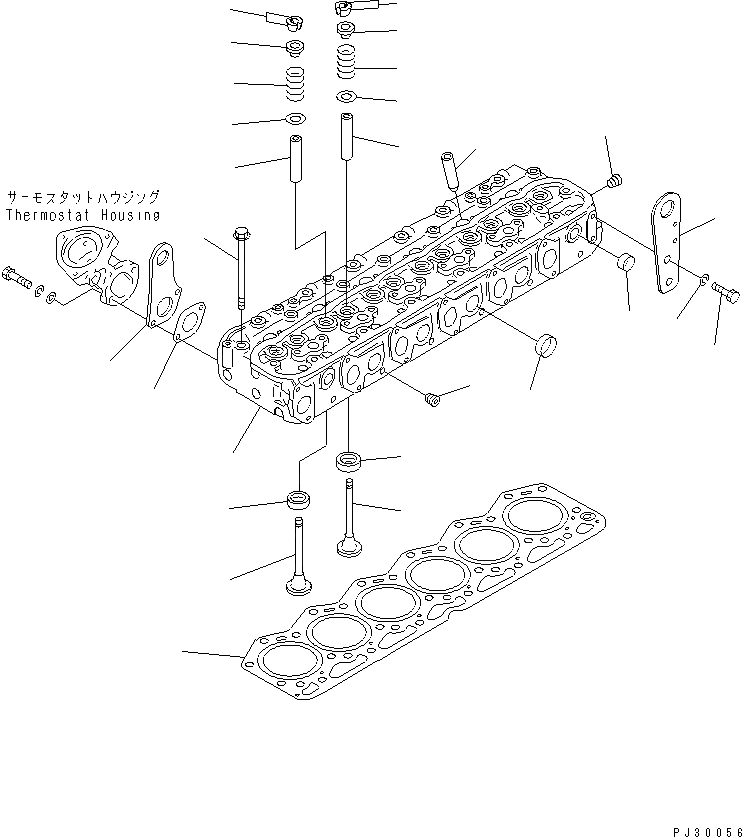 サーモスタットハウジング
Thermostat Housing

PJ30056