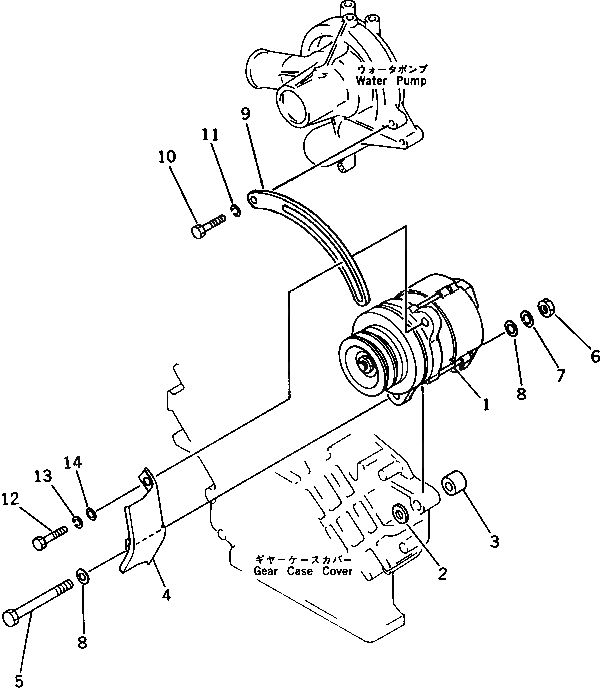 ウォータポンプ
Water Pump

9

11

10

6

7

8

1

14

13

12

3

2

ギヤーケースカバー
Gear Case Cover

4

8

5