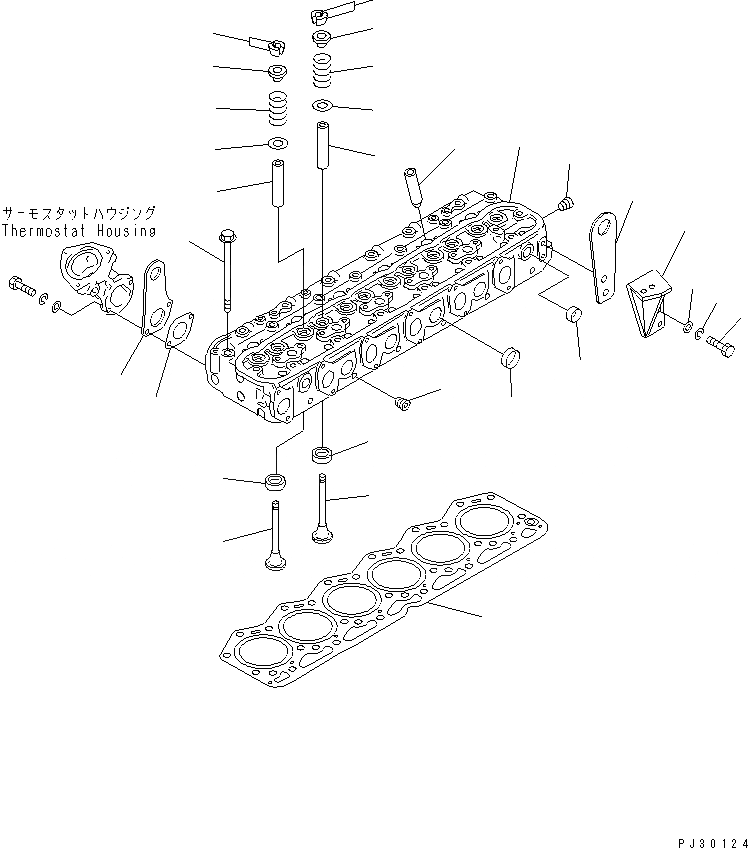 サーモスタットハウジング
Thermostat Housing

PJ30124