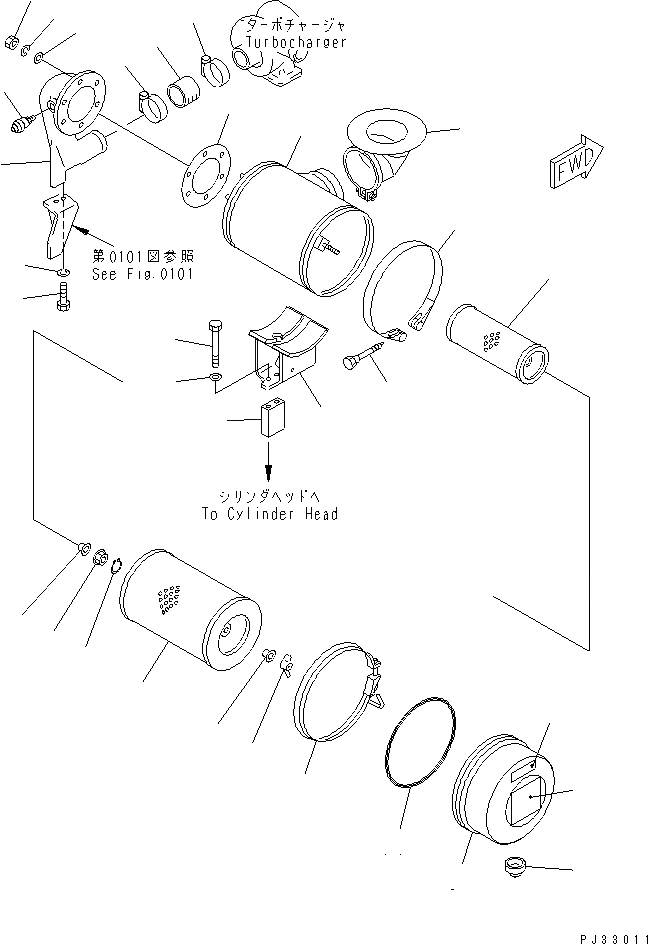 ターボチャージャ
Turbocharger

FWD

第0101図参照
See Fig.0101

シリンダヘッドへ
To Cylinder Head

PJ33011