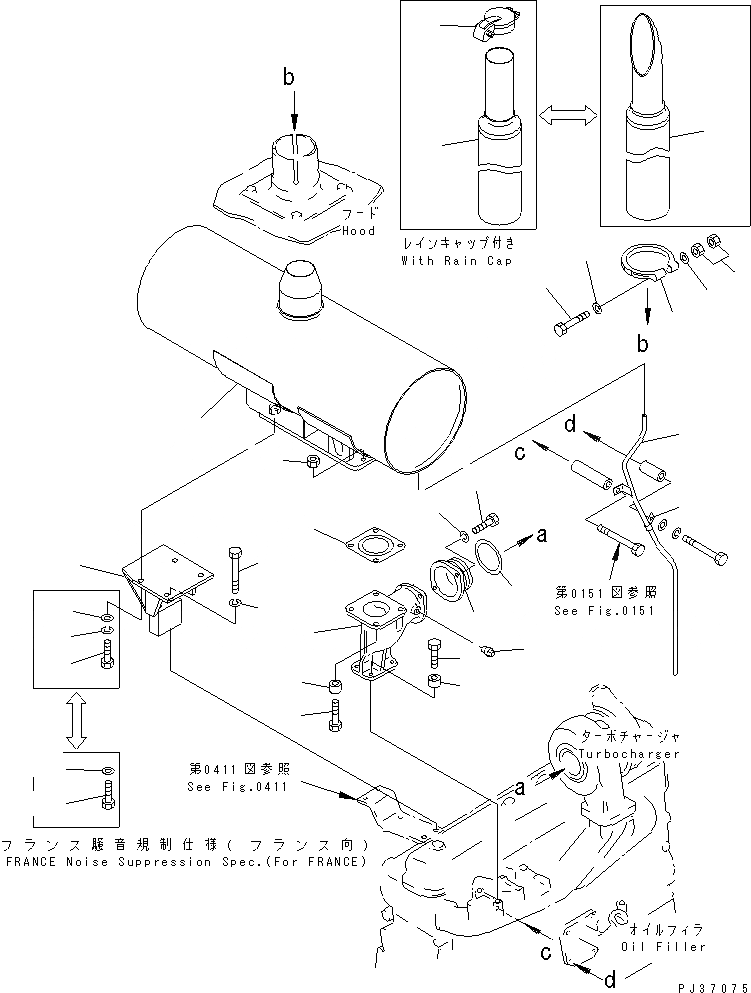 b

フード
Hood

レインキャップ付き
With Rain Cap

b

d

c

a

第0151図参照
See Fig.0151

ターボチャージャ
Turbocharger

第0411図参照
See Fig.0411

a

フランス騒音規制仕様（フランス向）
FRANCE Noise Suppression Spec.(For FRANCE)

オイルフィラ
Oil Filler

c

d

PJ37075