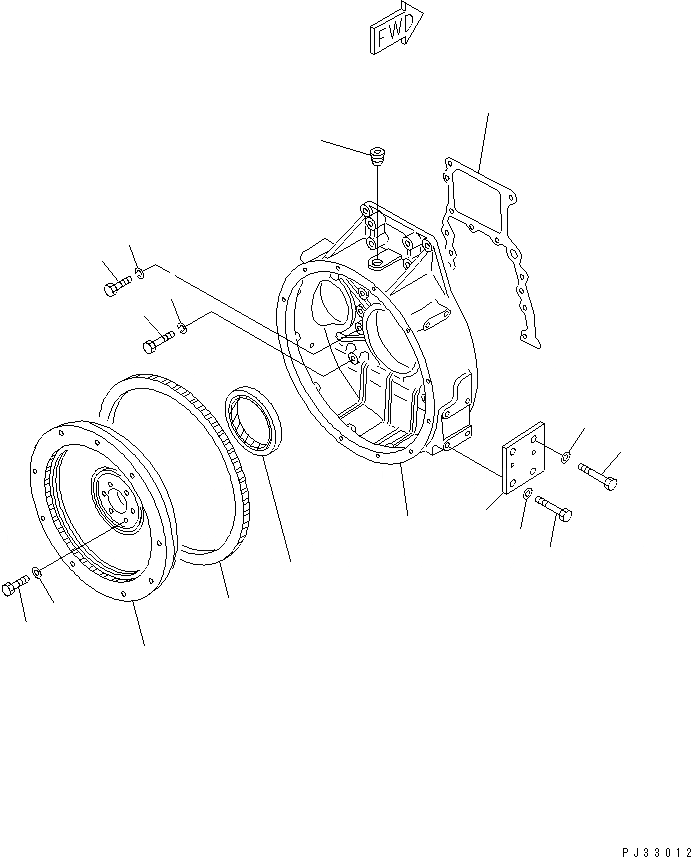 FWD

PJ33012