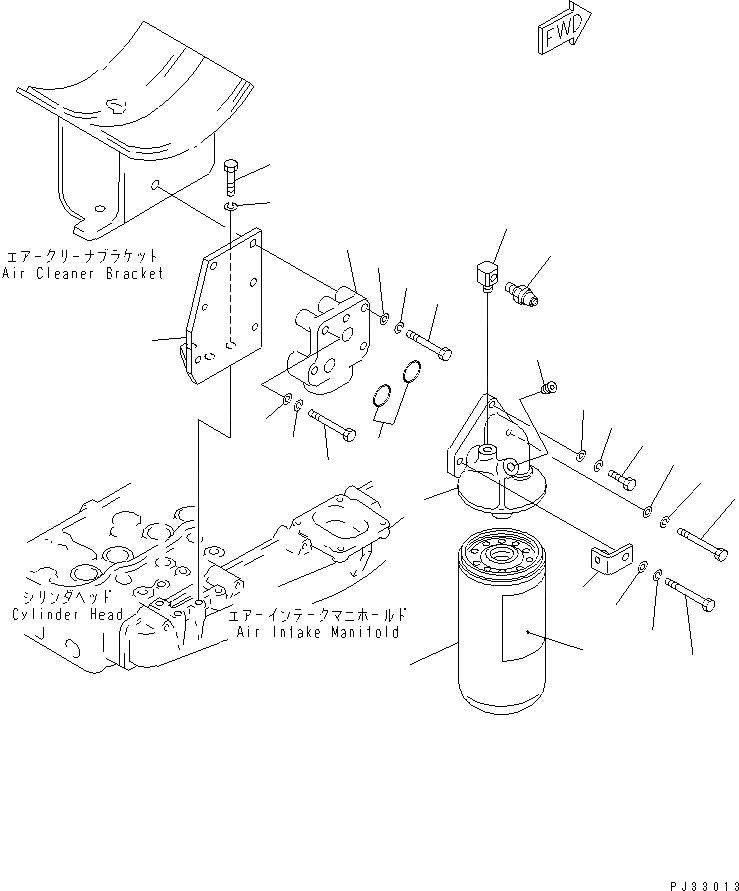 FWD

エアークリーナブラケット
Air Cleaner Bracket

シリンダヘッド
Cylinder Head

エアーインテークマニホールド
Air Intake Manifold

PJ33013