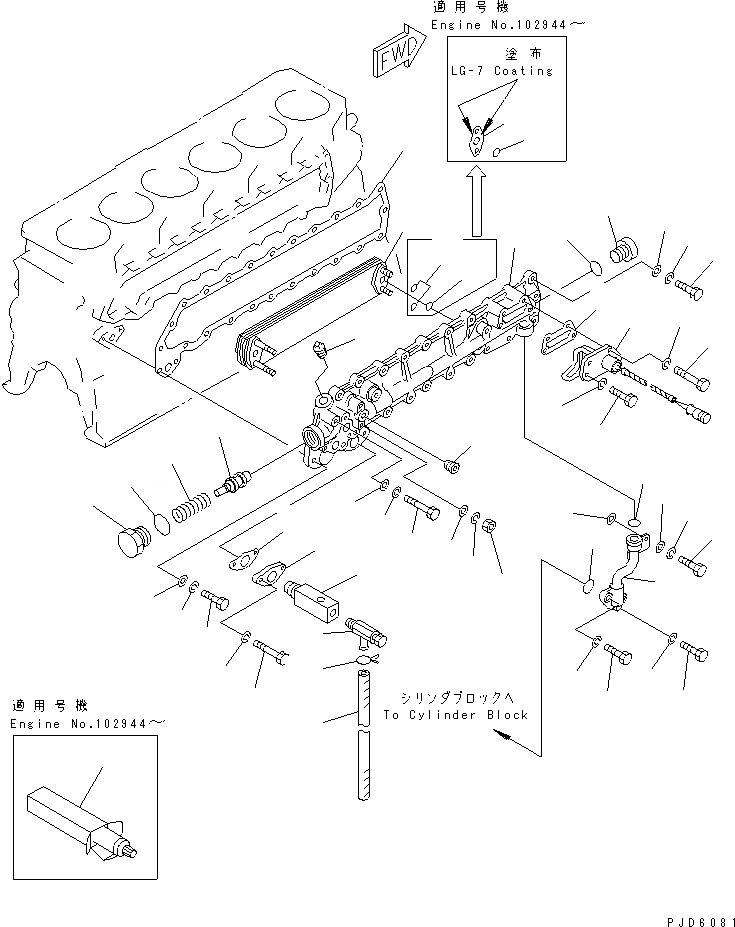 適用号機
Engine No.102944～

FWD

塗布
LG-7 Coating

シリンダブロックへ
To Cylinder Block

適用号機
Engine No.102944～

PJD6081