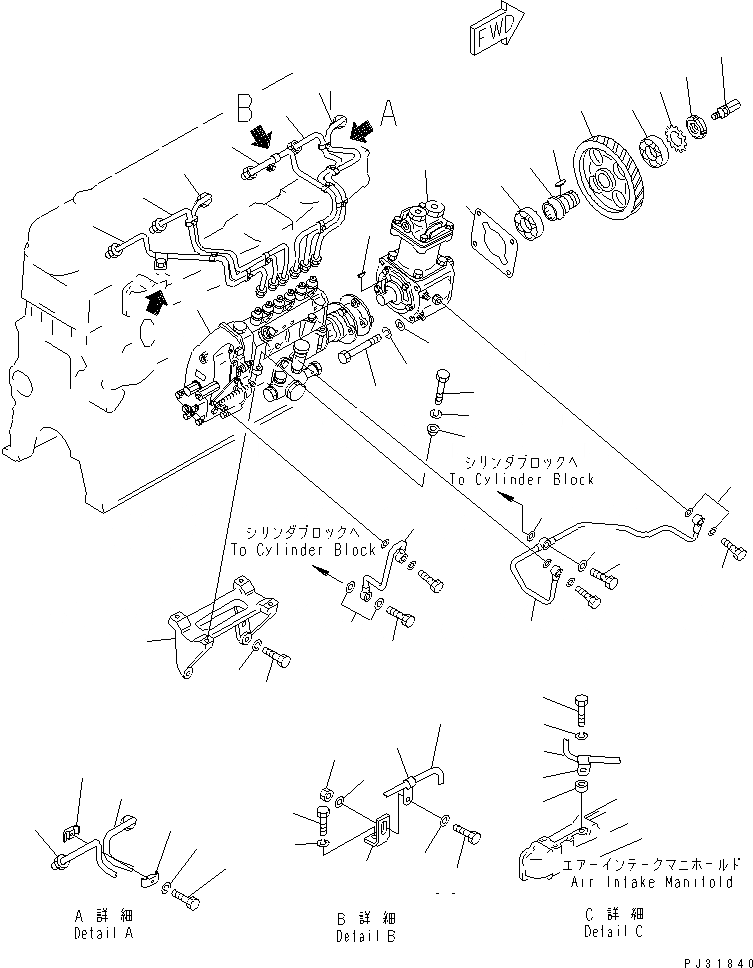 FWD

B

A

C

シリンダブロックへ
To Cylinder Block

シリンダブロックへ
To Cylinder Block

エアーインテークマニホールド
Air Intake Manifold

A 詳 細
Detail A

B 詳 細
Detail B

C 詳 細
Detail C

PJ31840