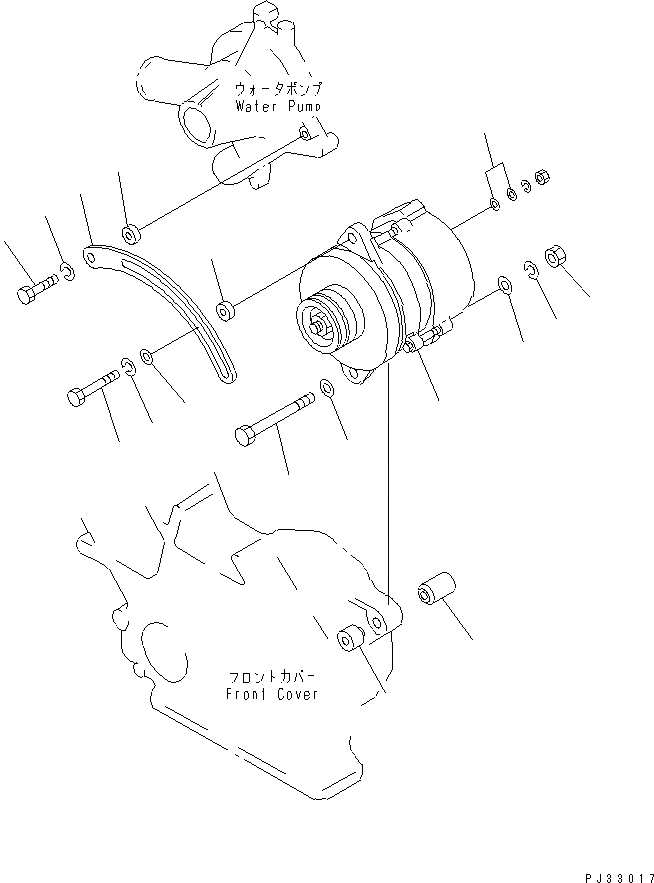 ウォータポンプ
Water Pump

フロントカバー
Front Cover

PJ33017