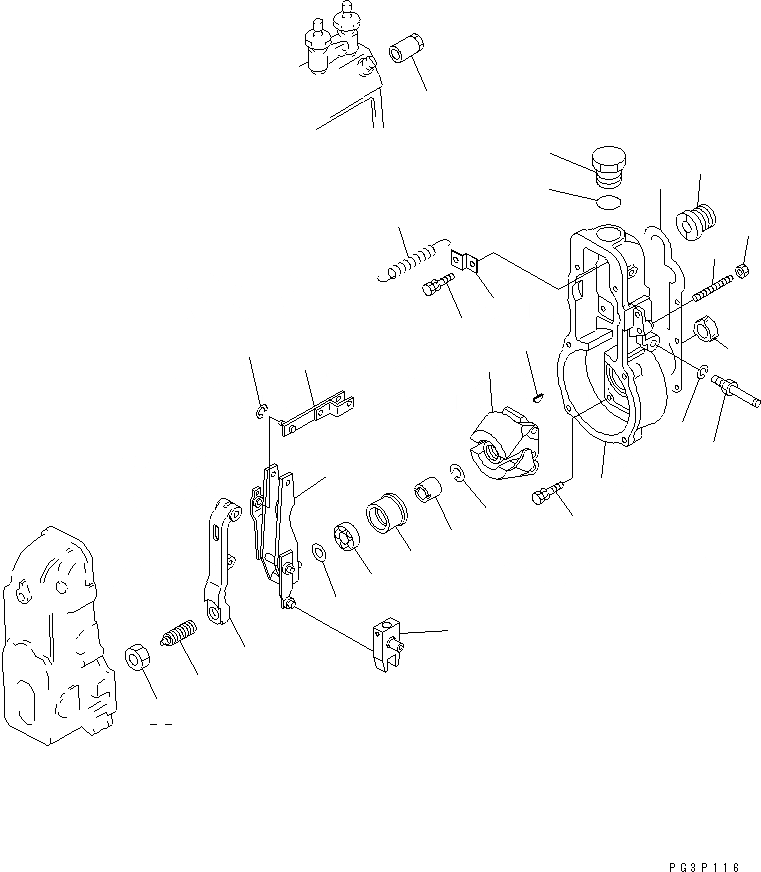 PG3P116