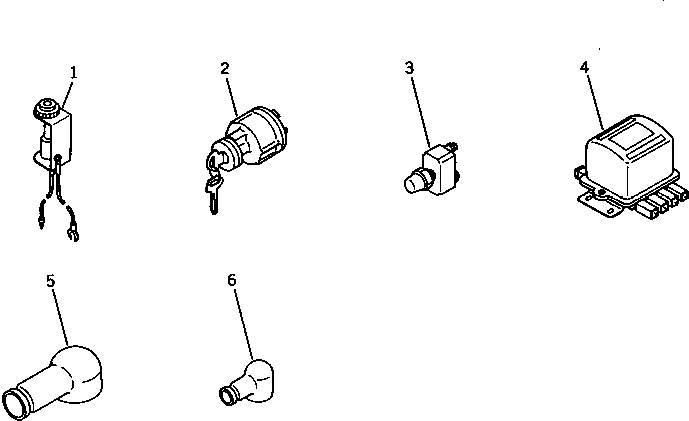 1
2
3
4
5
6