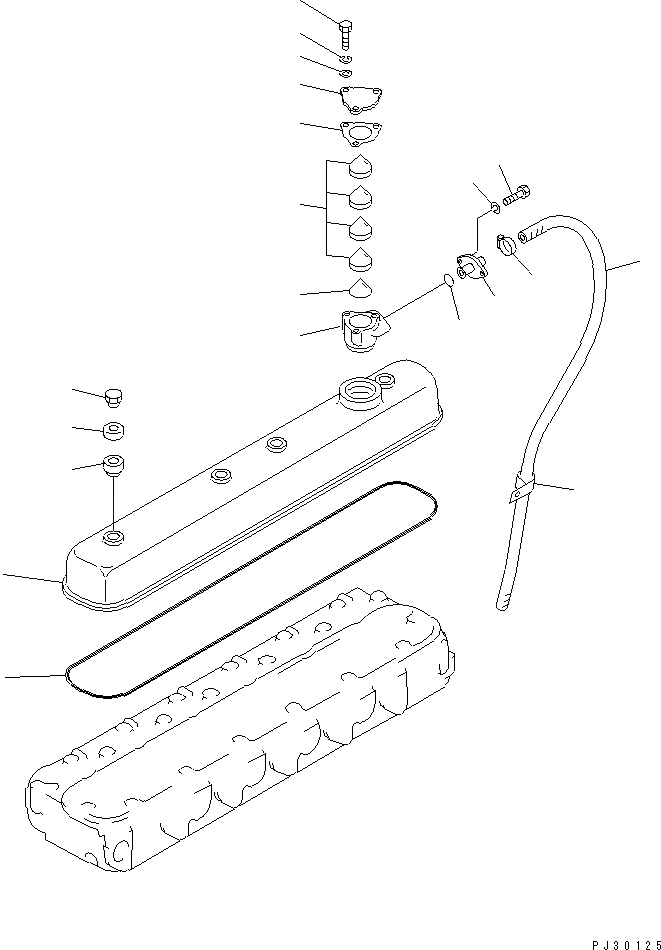 PJ30125