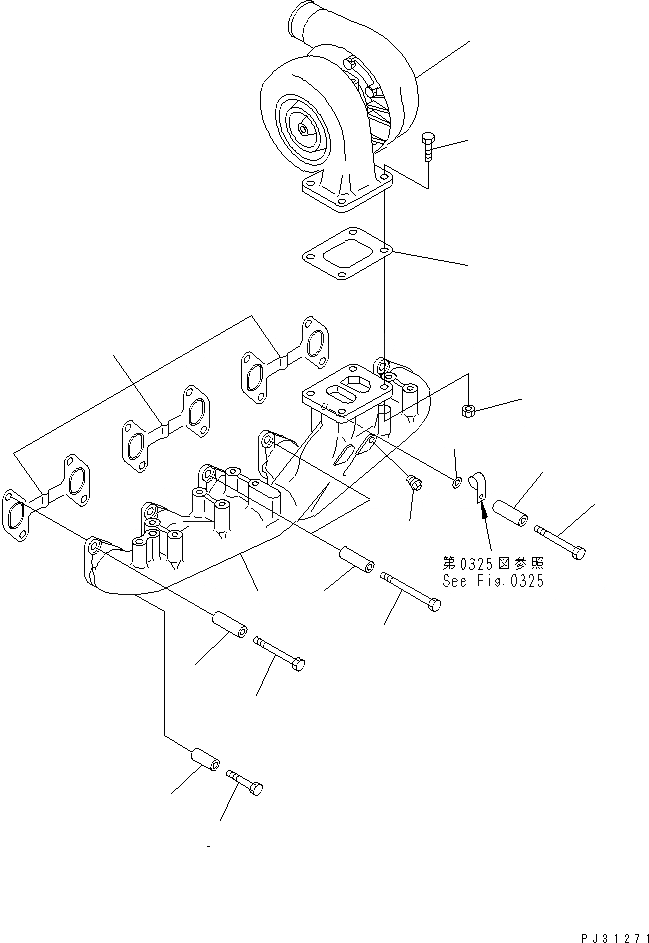 第0325図参照
See Fig.0325

PJ31271