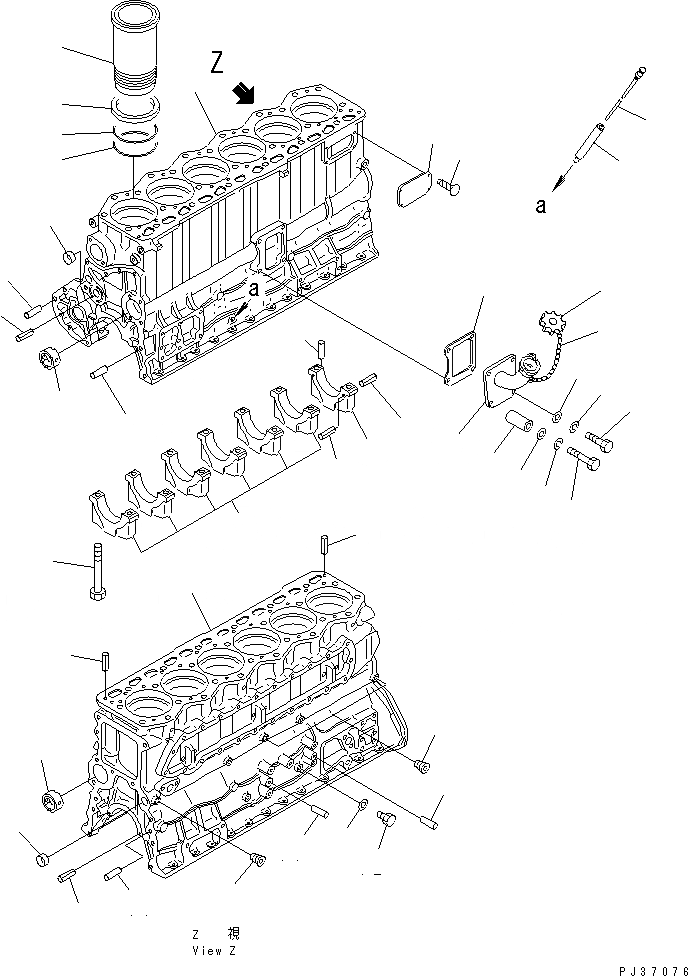 Z

a

a

Z　視
View Z

PJ37076