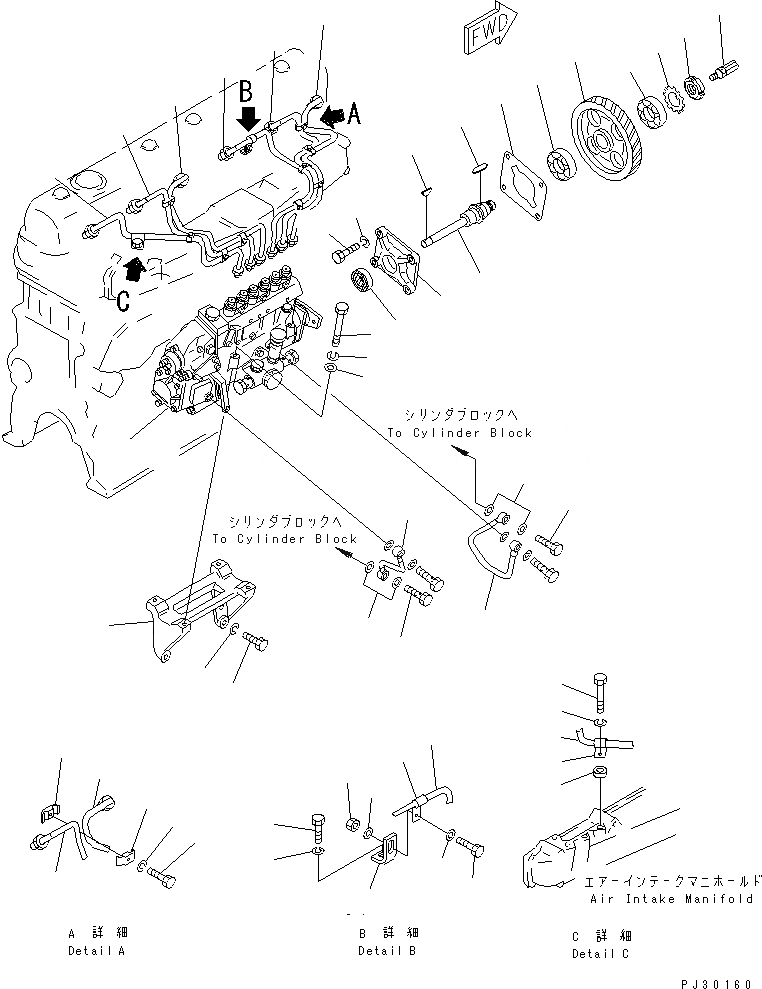 FWD

B

A

C

シリンダブロックへ
To Cylinder Block

シリンダブロックへ
To Cylinder Block

エアーインテークマニホールド
Air Intake Manifold

A 詳細
Detail A

B 詳細
Detail B

C 詳細
Detail C

PJ30160