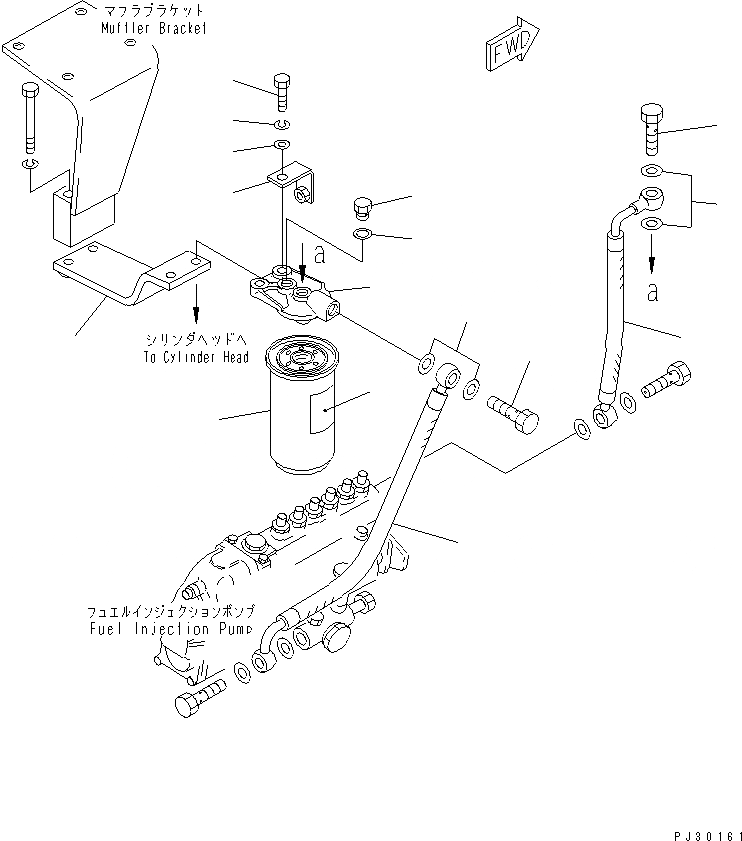 マフラブラケット
Muffler Bracket

FWD

a

a

シリンダヘッドへ
To Cylinder Head

フュエルインジェクションポンプ
Fuel Injection Pump

PJ30161