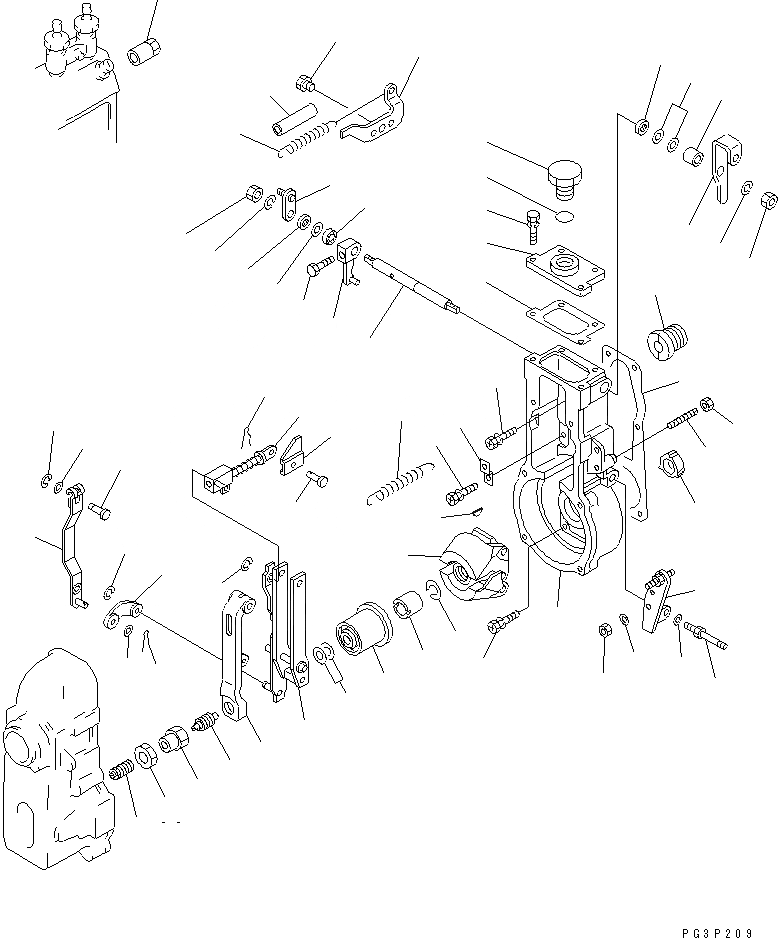 PG3P209