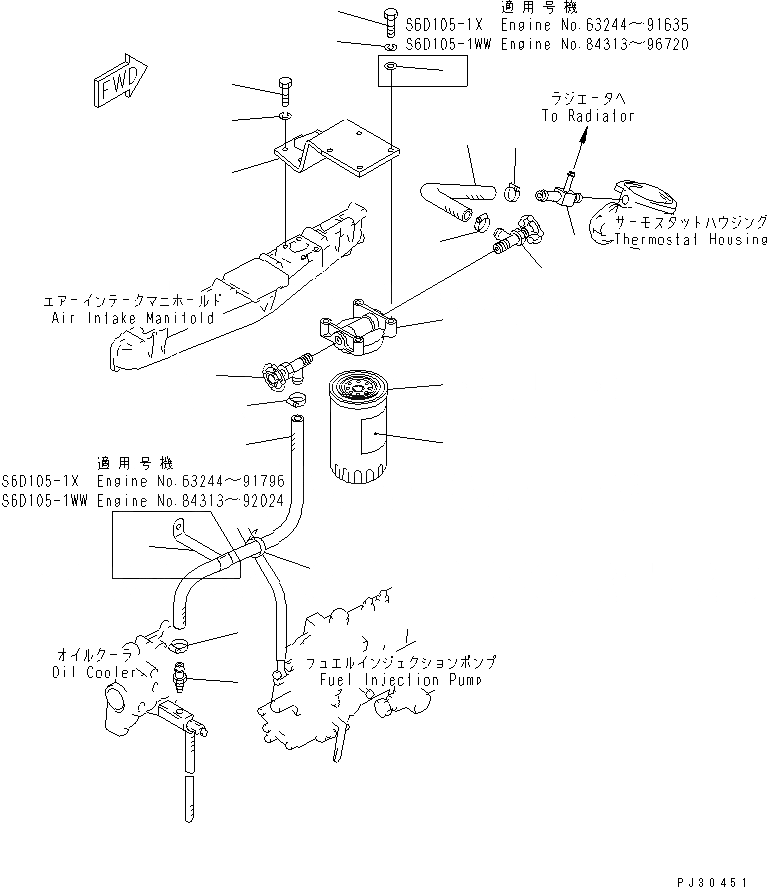 適用号機
S6D105-1X Engine No.63244～91635
S6D105-1WW Engine No.84313～96720

FWD

ラジエータへ
To Radiator

サーモスタットハウジング
Thermostat Housing

エアーインテークマニホールド
Air Intake Manifold

適用号機
S6D105-1X Engine No.63244～91796
S6D105-1WW Engine No.84313～92024

オイルクーラ
Oil Cooler

フュエルインジェクションポンプ
Fuel Injection Pump

PJ30451