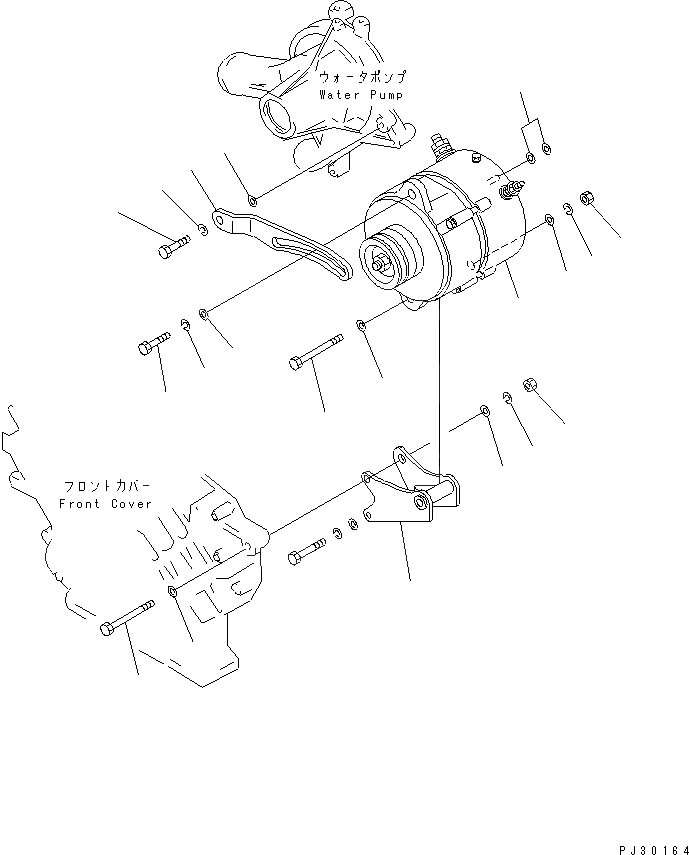 ウォータポンプ
Water Pump

フロントカバー
Front Cover

PJ30164