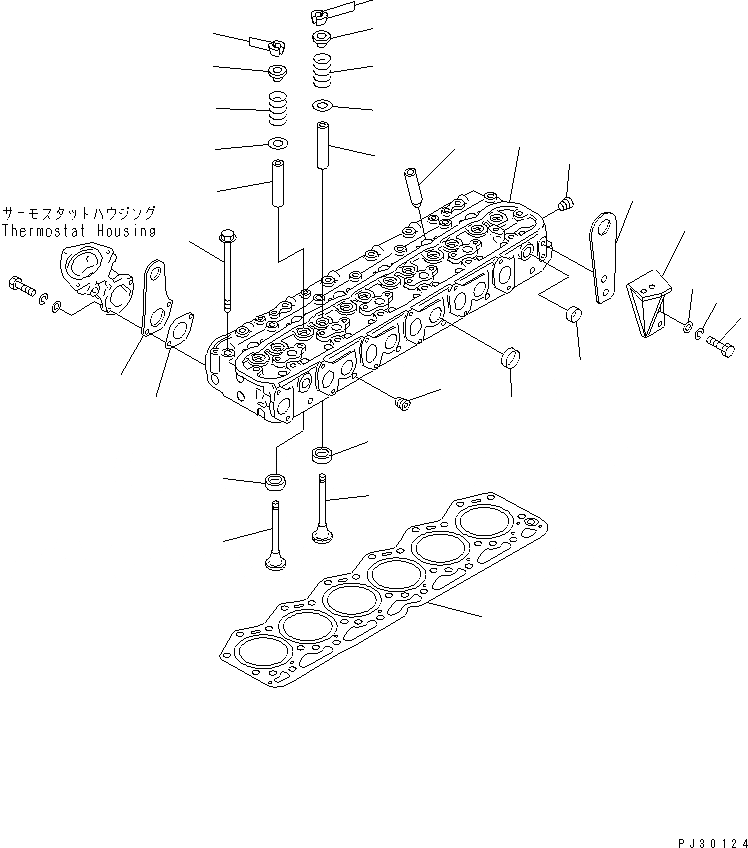 サーモスタットハウジング
Thermostat Housing

PJ30124