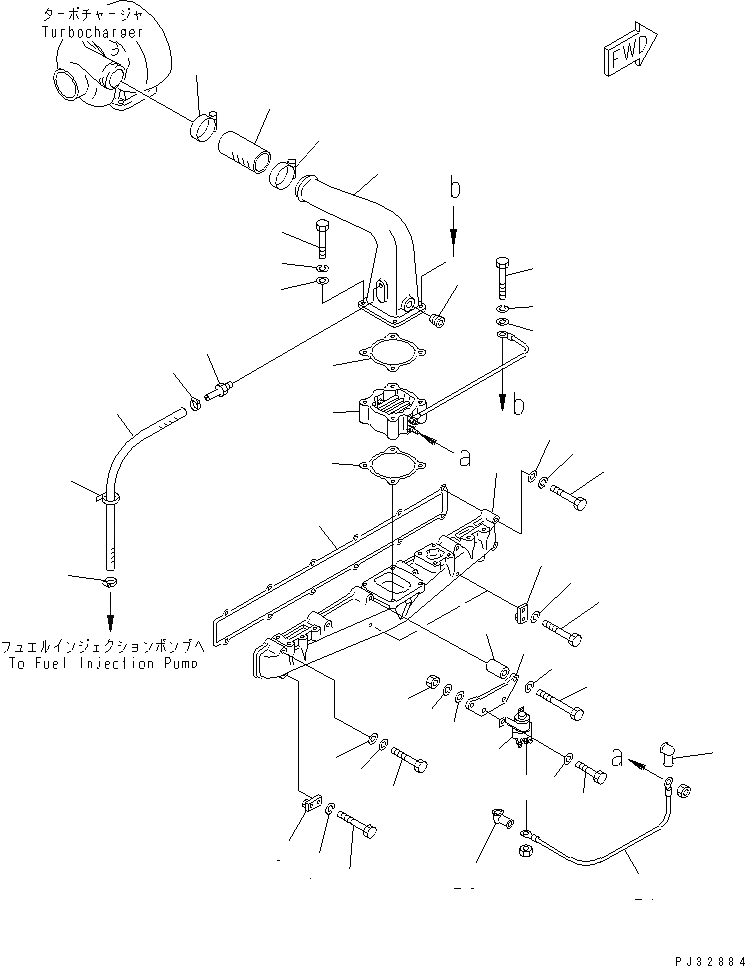 ターボチャージャ
Turbocharger

FWD

b

b

a

フュエルインジェクションポンプへ
To Fuel Injection Pump

a

PJ32884