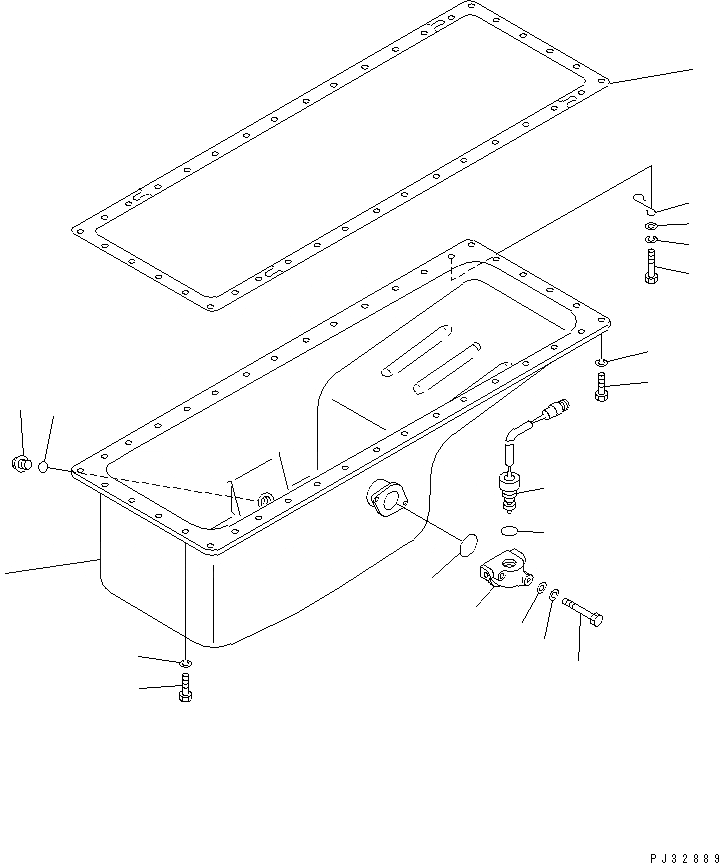 PJ32889