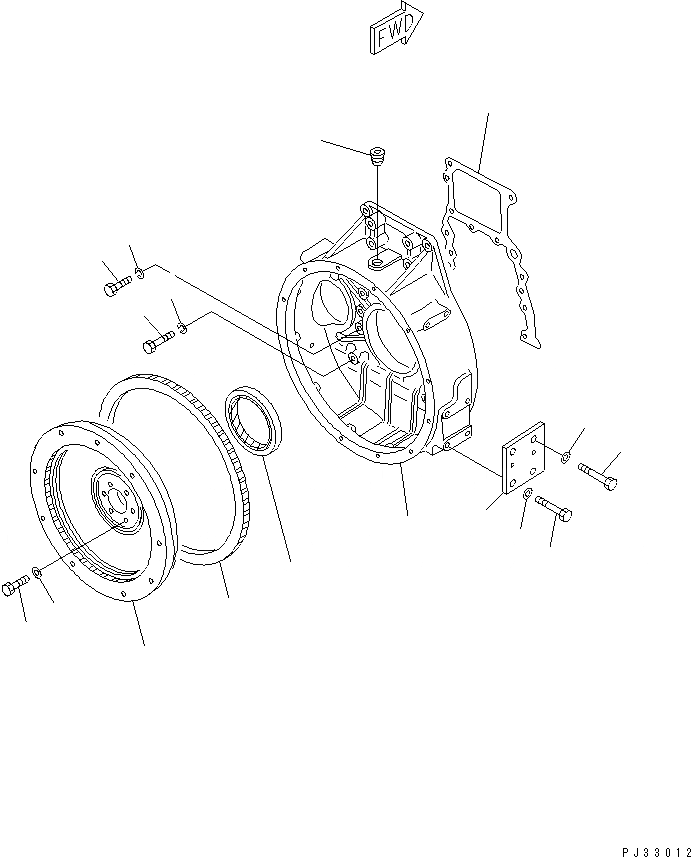 FWD

PJ33012