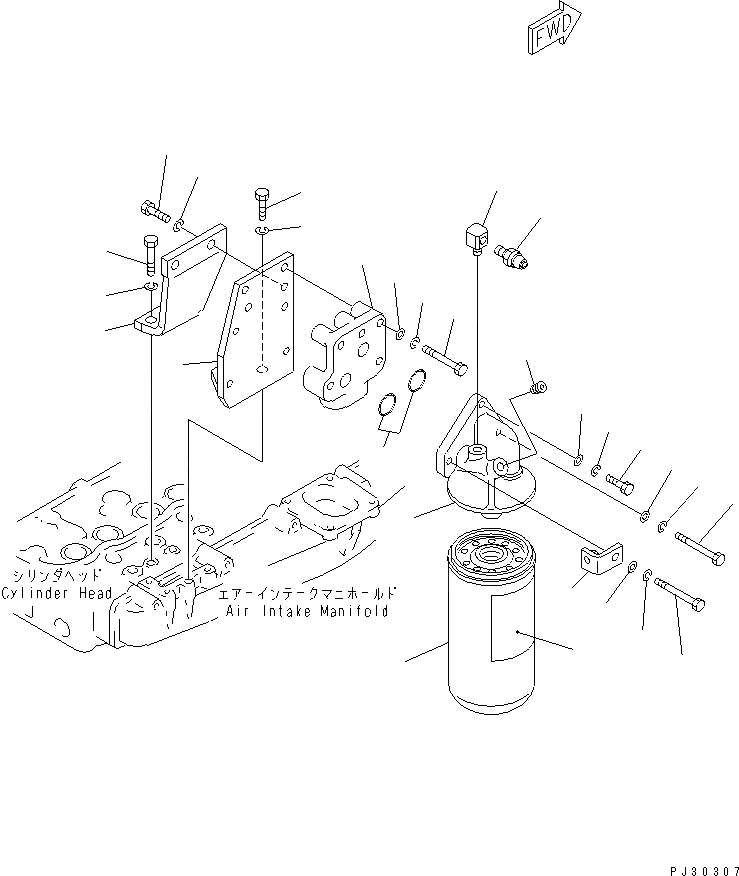 FWD

シリンダヘッド
Cylinder Head

エアーインテークマニホールド
Air Intake Manifold

PJ30307