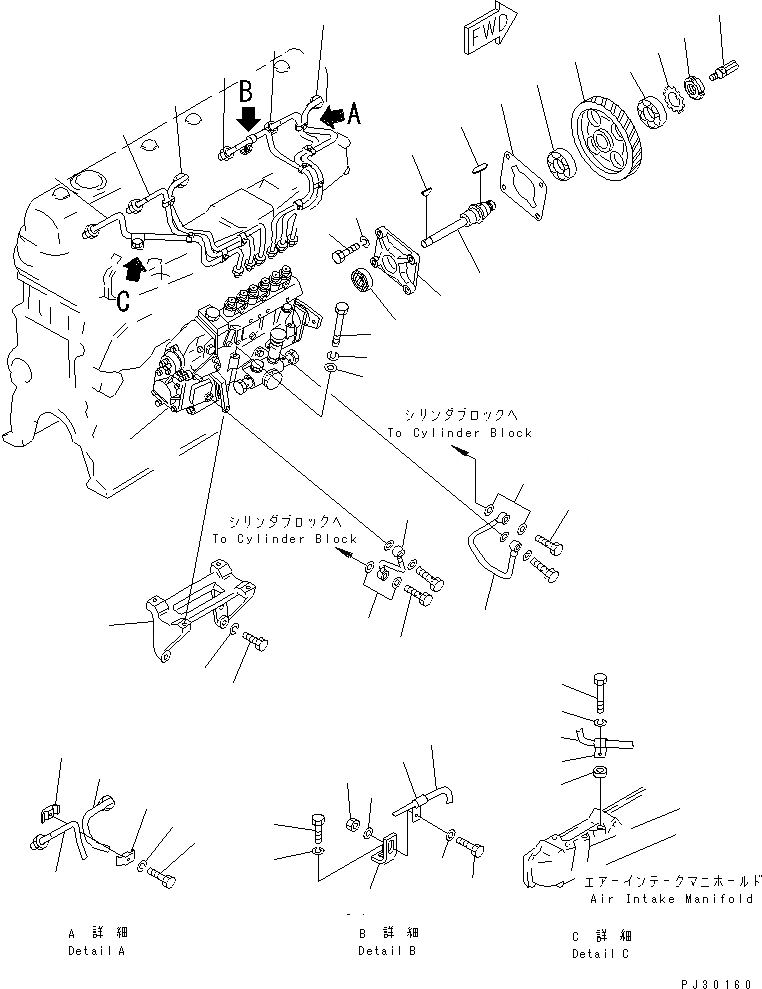 FWD

B

A

C

シリンダブロックへ
To Cylinder Block

シリンダブロックへ
To Cylinder Block

エアーインテークマニホールド
Air Intake Manifold

A 詳 細
Detail A

B 詳 細
Detail B

C 詳 細
Detail C

PJ30160