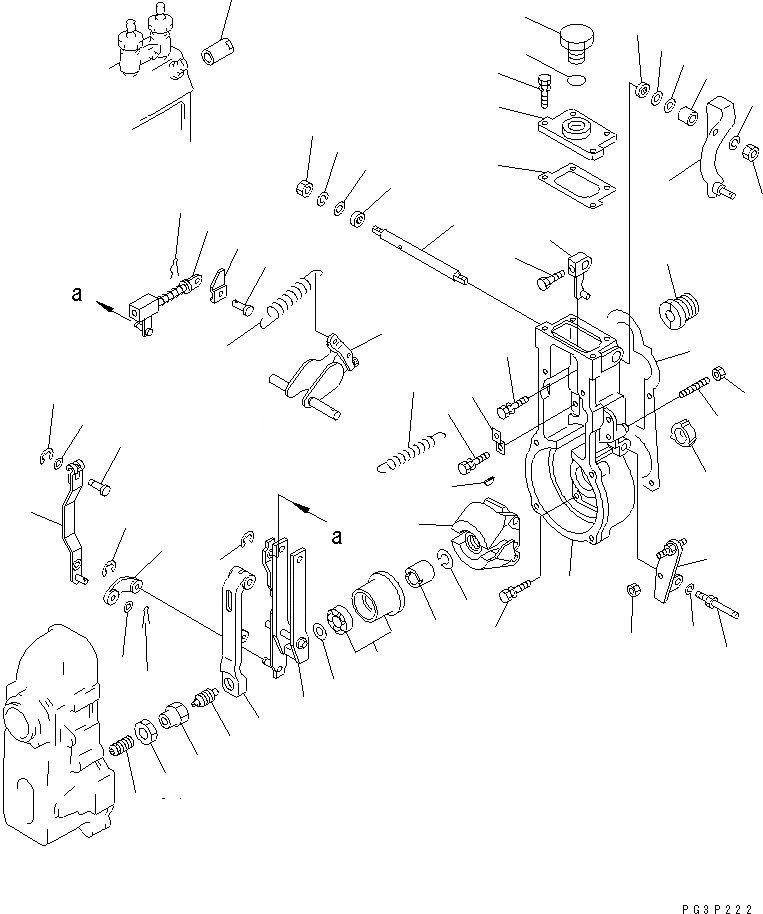 a

a

PG3P222