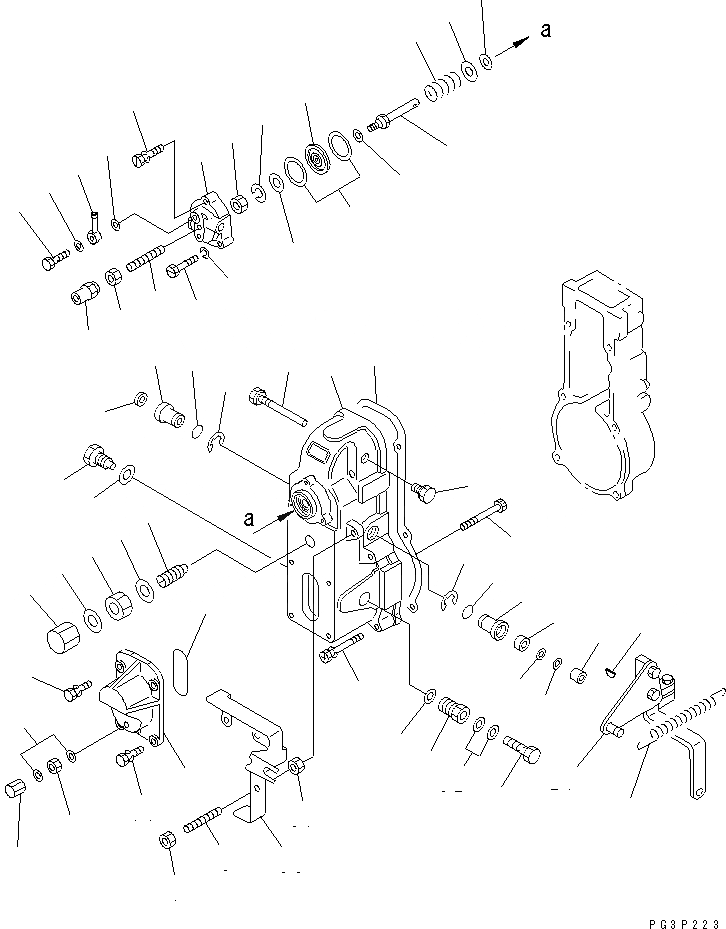 a

a

PG3P223