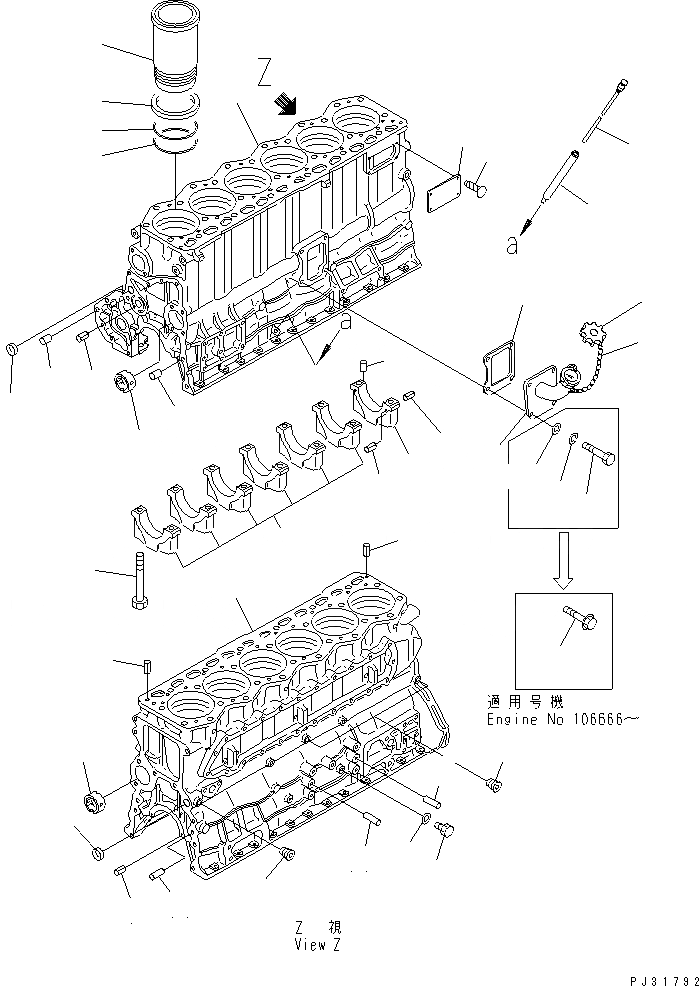 Z

a

a

適用号機
Engine No 106666～

Z 視
View Z

PJ31792