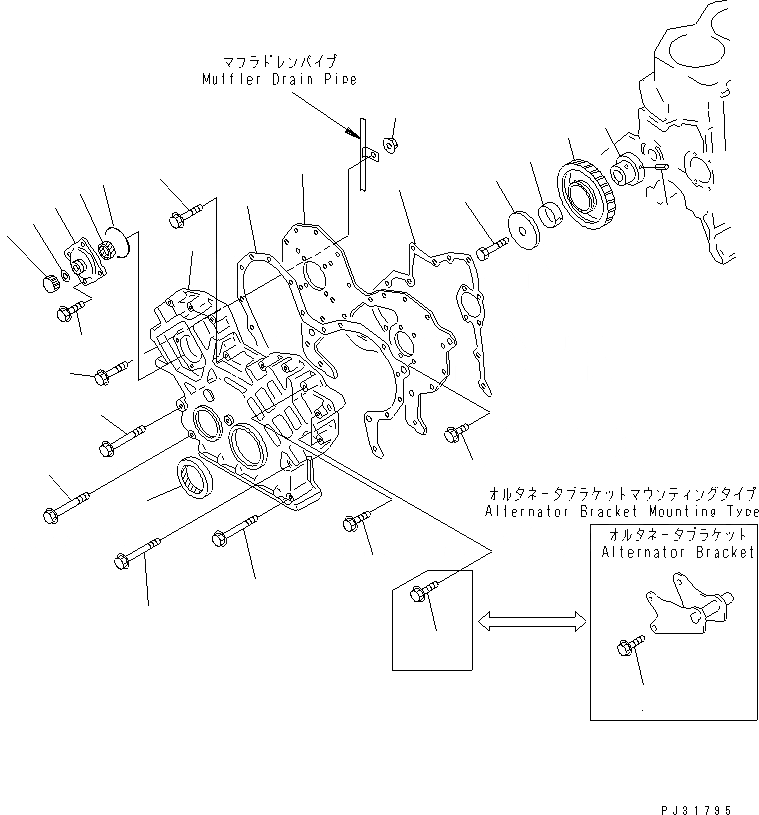 マフラドレンパイプ
Muffler Drain Pipe

オルタネータブラケットマウンティングタイプ
Alternator Bracket Mounting Type

オルタネータブラケット
Alternator Bracket

PJ31795