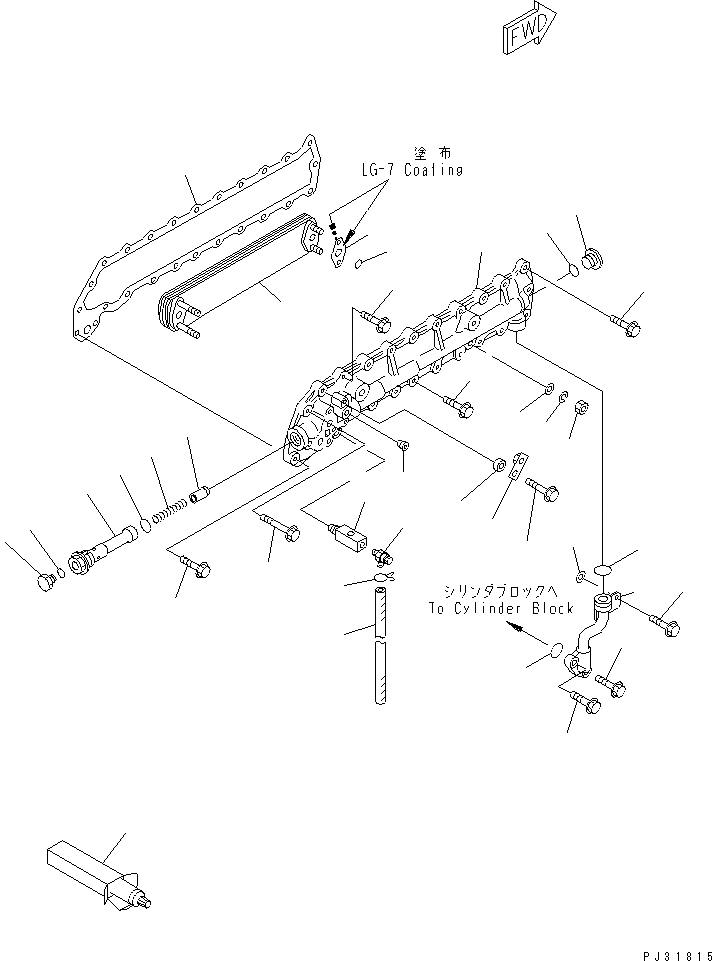 FWD

塗布
LG-7 Coating

シリンダブロックへ
To Cylinder Block

PJ31815