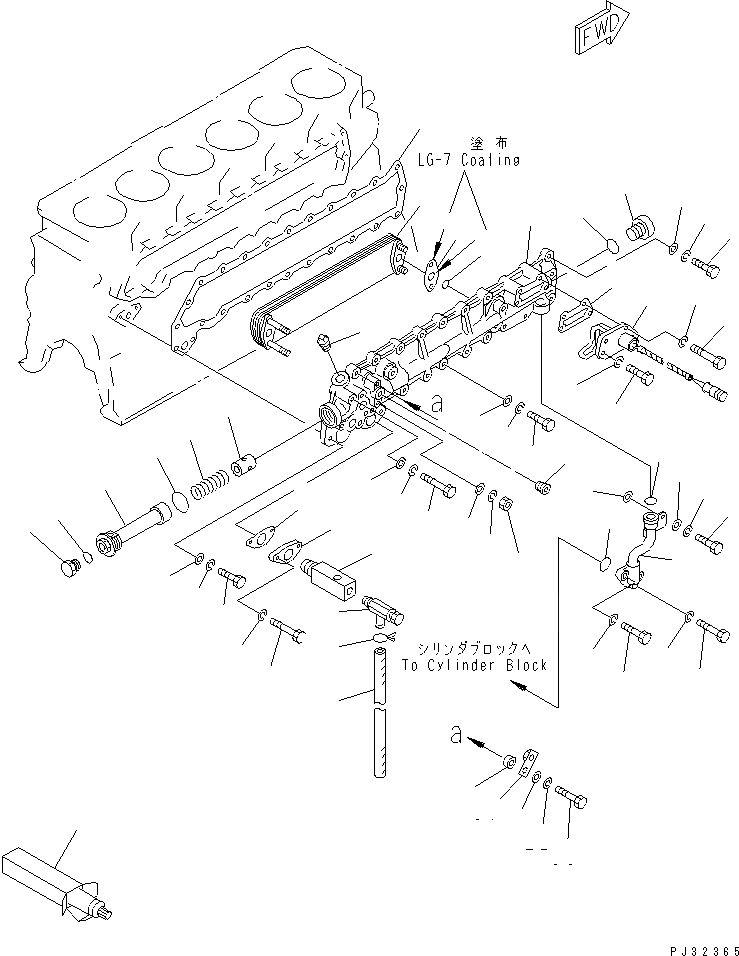 FWD

塗布
LG-7 Coating

a

シリンダブロックへ
To Cylinder Block

a

PJ32365