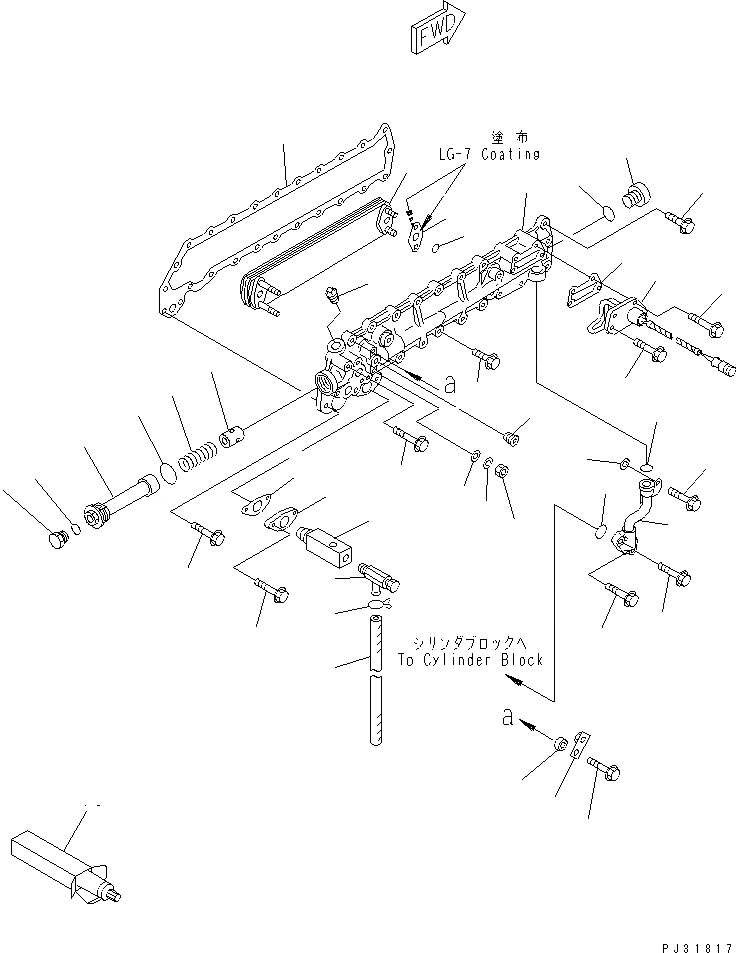 FWD

塗布
LG-7 Coating

a

シリンダブロックへ
To Cylinder Block

a

PJ31817