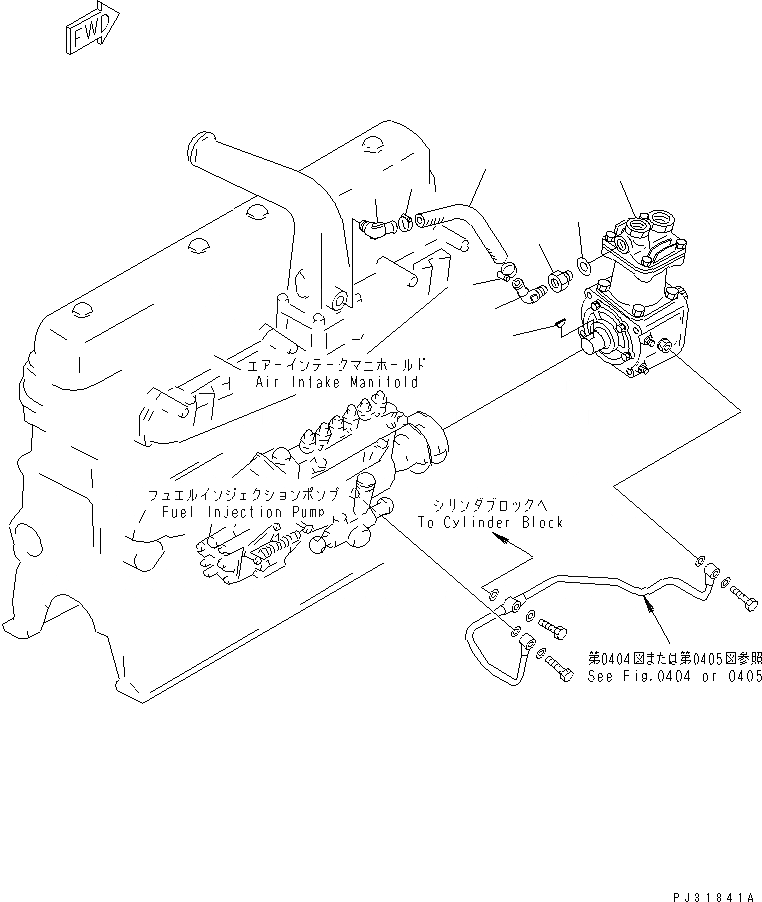 FWD

エアーインテークマニホールド
Air Intake Manifold

フュエルインジェクションポンプ
Fuel Injection Pump

シリンダブロックへ
To Cylinder Block

第0404図または第0405図参照
See Fig.0404 or 0405

PJ31841A