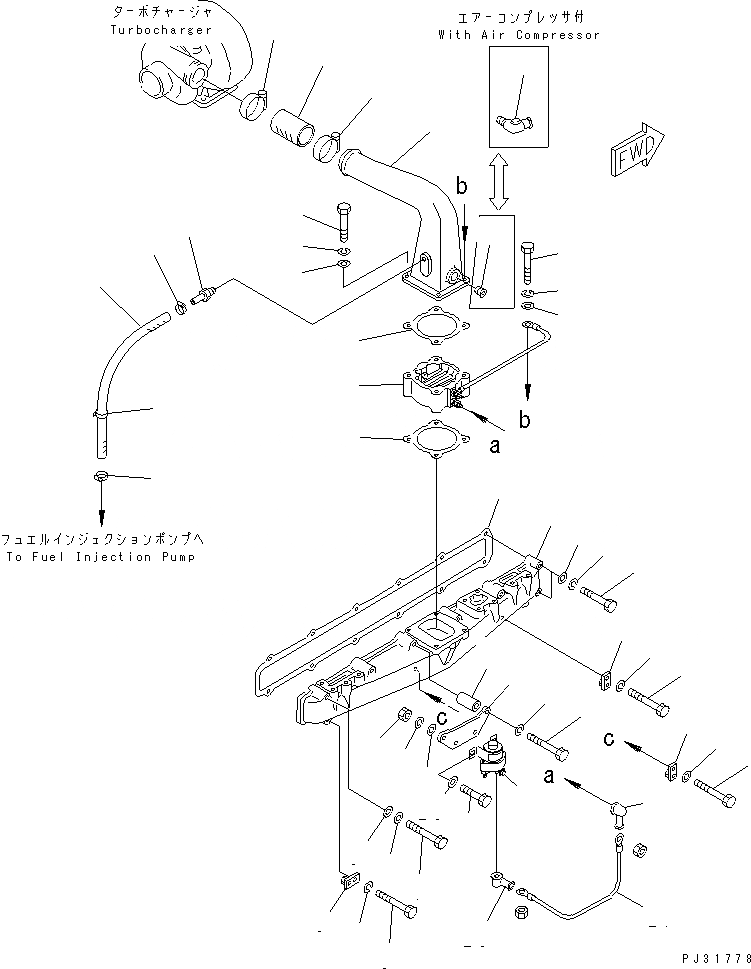 ターボチャージャ
Turbocharger

エアーコンプレッサ付
With Air Compressor

FWD

b

b

a

フュエルインジェクションポンプへ
To Fuel Injection Pump

c

c

a

PJ31778