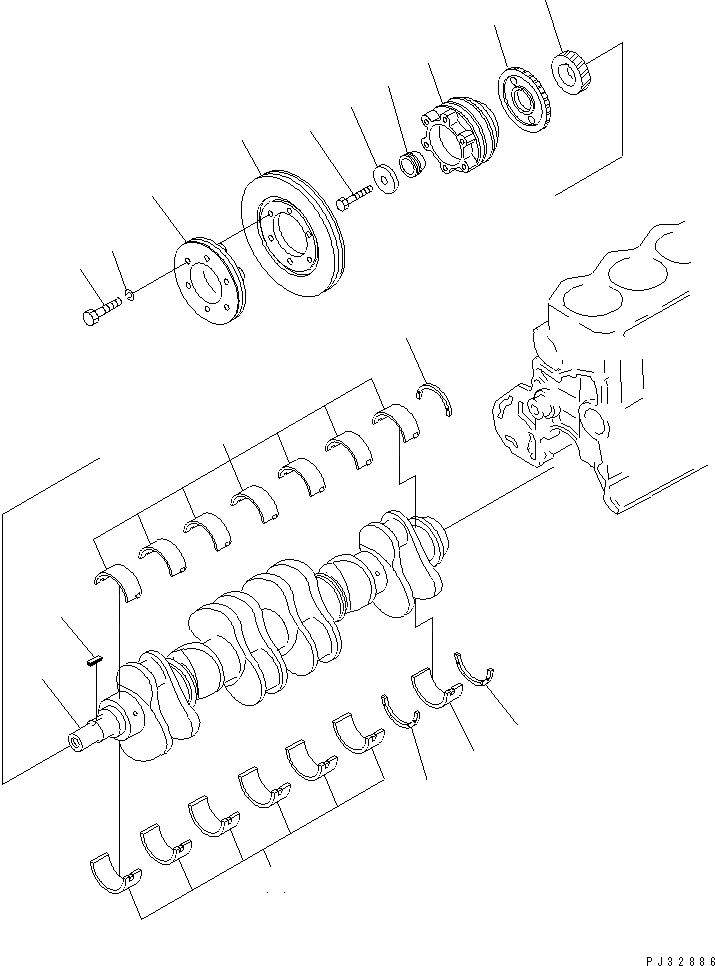 PJ32886